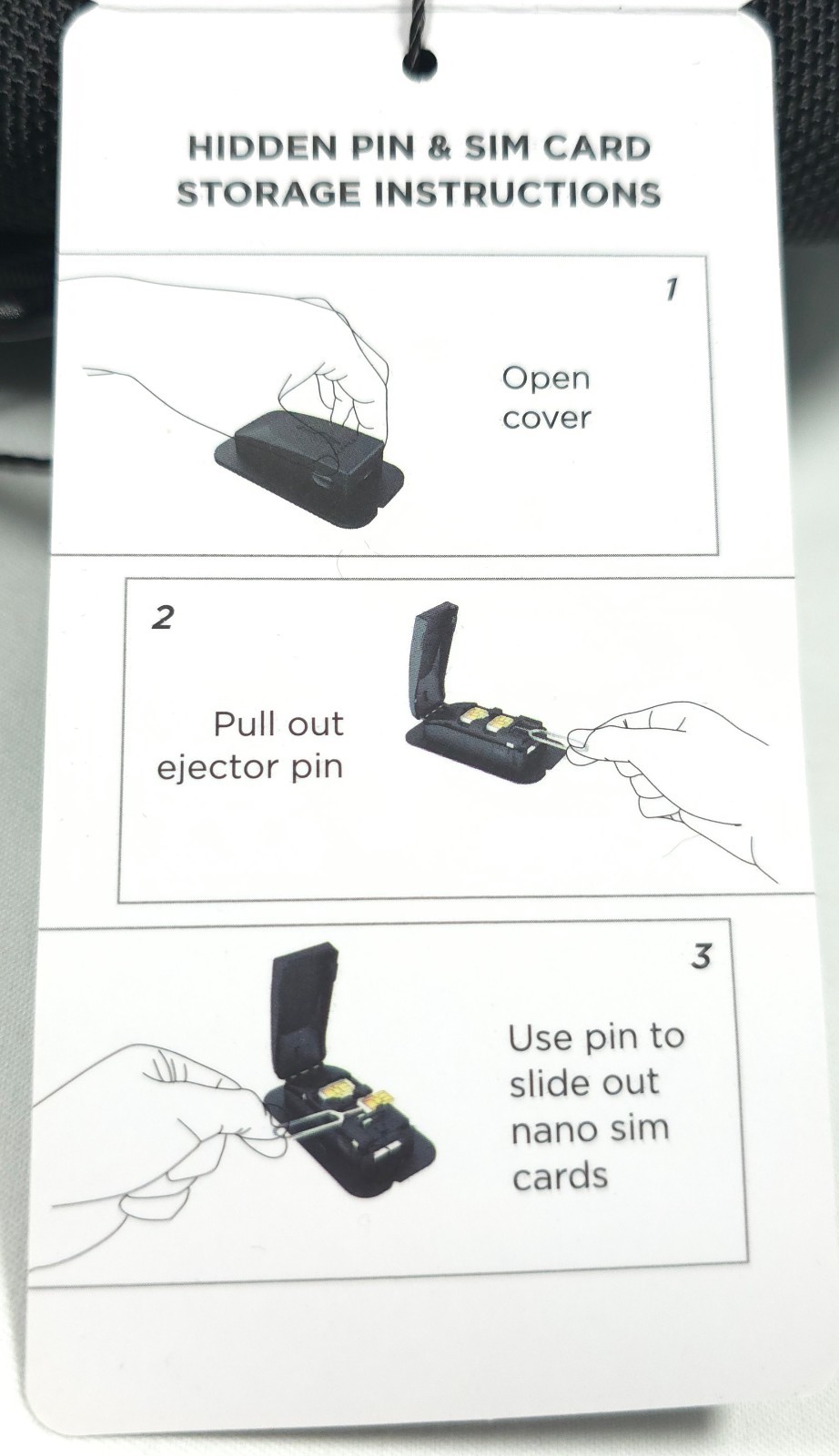 HIDDEN PIN & SIM CARD
STORAGE INSTRUCTIONS

1

Open
cover

2

Pull out
ejector pin

3

Use pin to
slide out
nano sim
cards